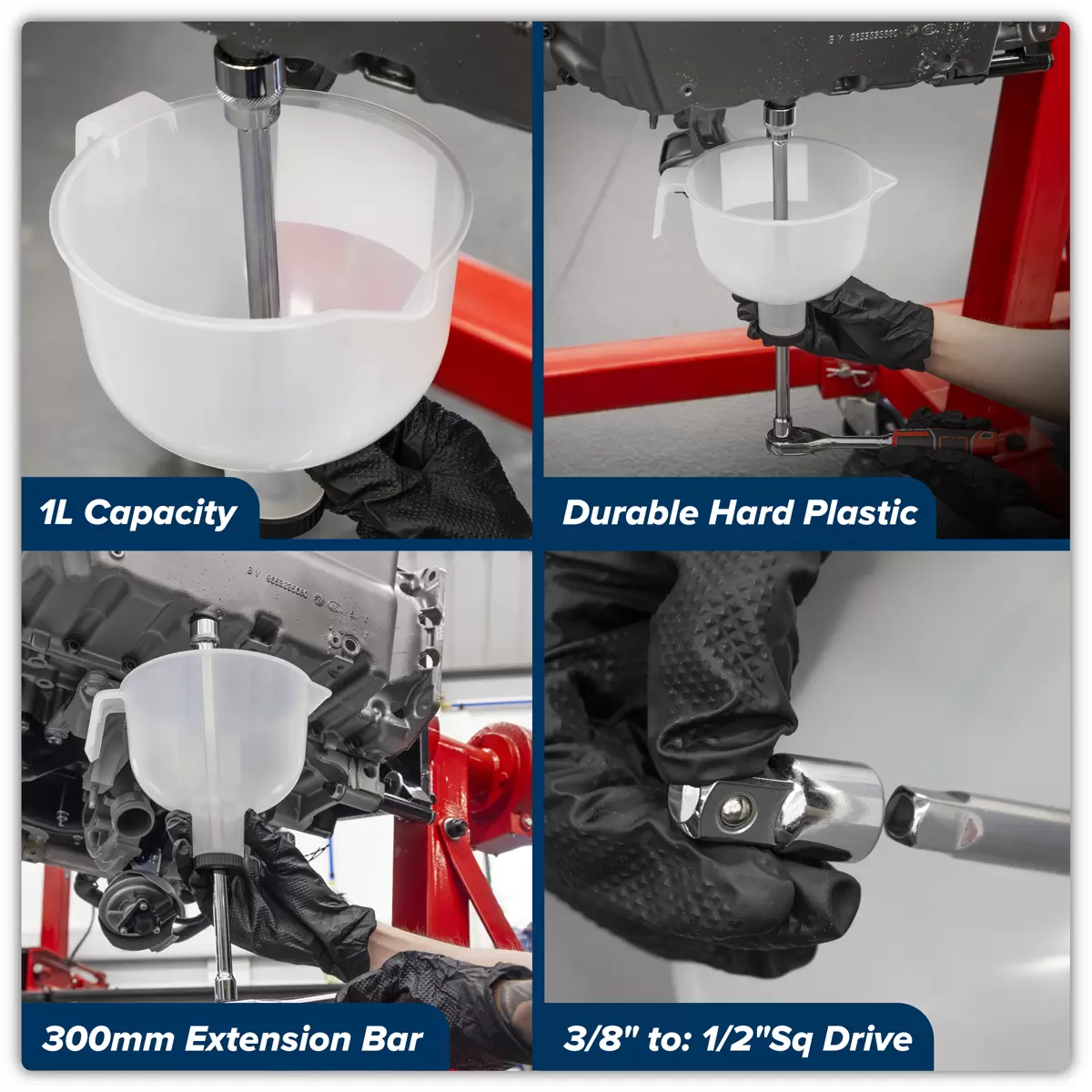 1L Capacity

Durable Hard Plastic

300mm Extension Bar

3/8" to: 1/2"Sq Drive